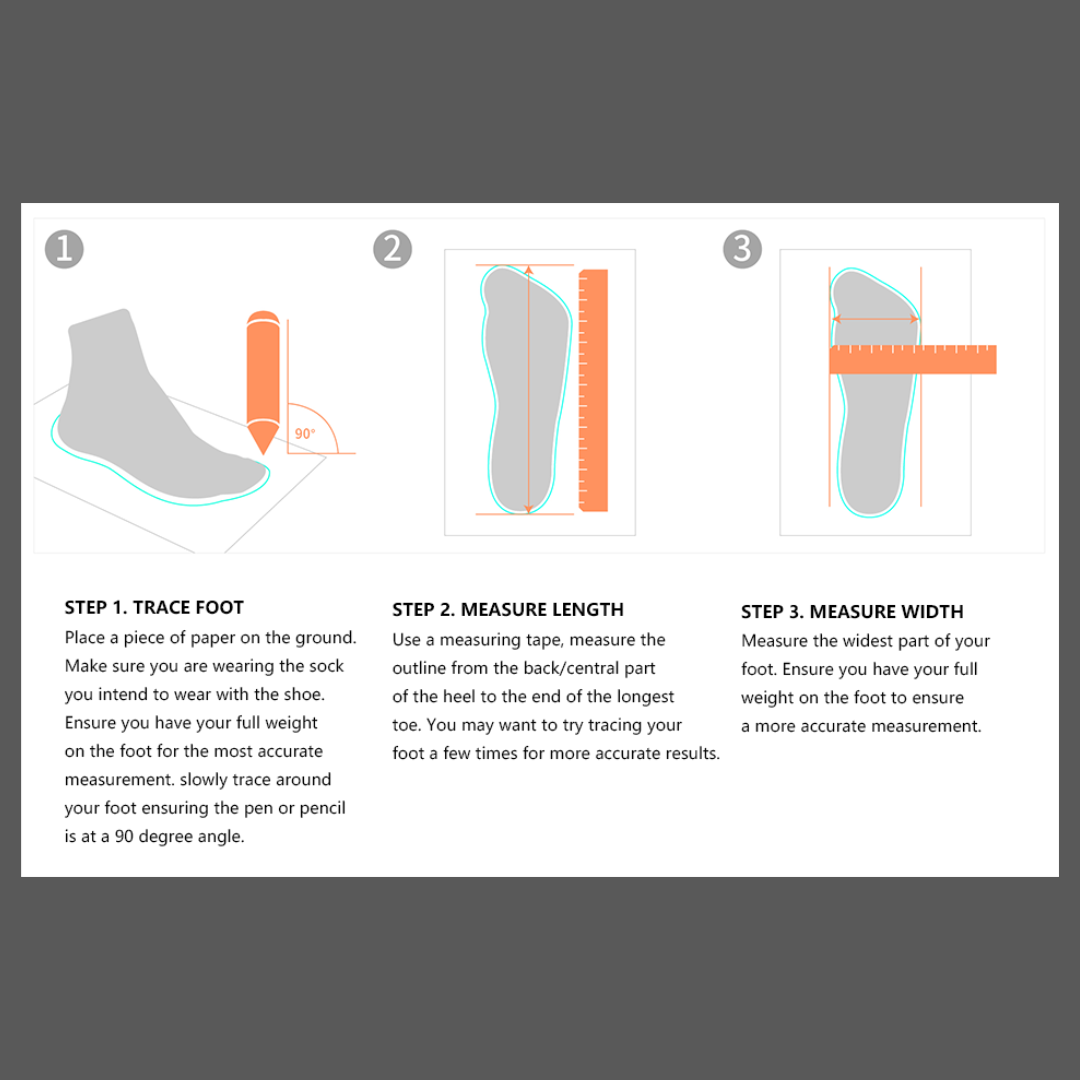 1

90°

2

3

STEP 1. TRACE FOOT
Place a piece of paper on the ground. Make sure you are wearing the sock you intend to wear with the shoe. Ensure you have your full weight on the foot for the most accurate measurement. slowly trace around your foot ensuring the pen or pencil is at a 90 degree angle.

STEP 2. MEASURE LENGTH
Use a measuring tape, measure the outline from the back/central part of the heel to the end of the longest toe. You may want to try tracing your foot a few times for more accurate results.

STEP 3. MEASURE WIDTH
Measure the widest part of your foot. Ensure you have your full weight on the foot to ensure a more accurate measurement.